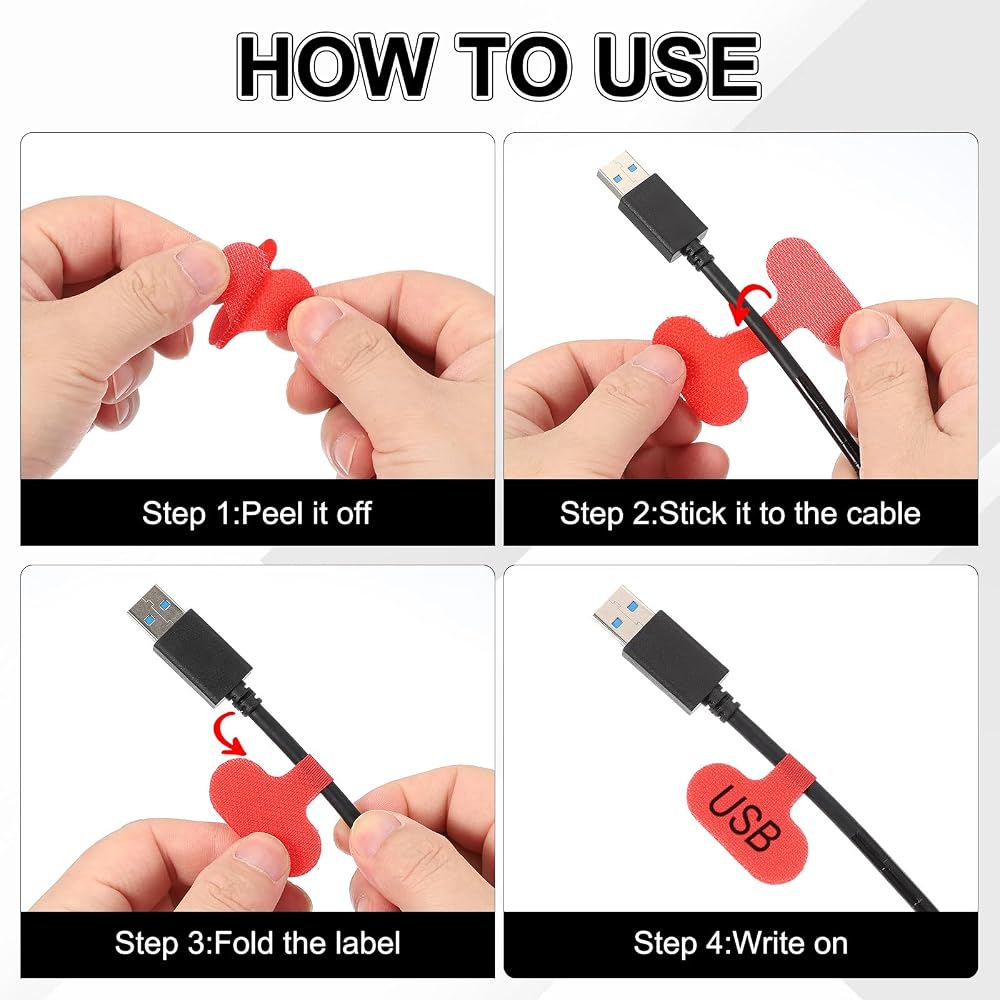 HOW TO USE

Step 1:Peel it off

Step 2:Stick it to the cable

Step 3:Fold the label

USB

Step 4:Write on