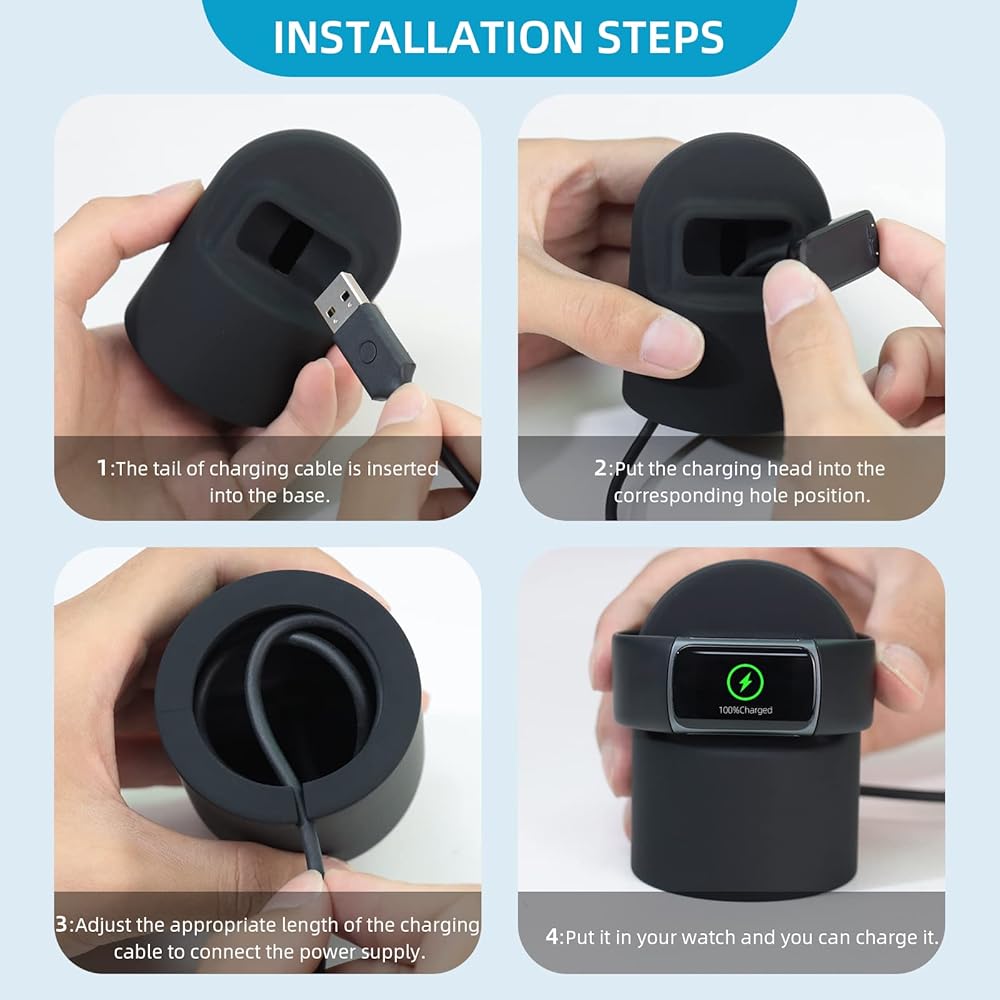 INSTALLATION STEPS

1:The tail of charging cable is inserted into the base.

2:Put the charging head into the corresponding hole position.

3:Adjust the appropriate length of the charging cable to connect the power supply.

100%Charged

4:Put it in your watch and you can charge it.