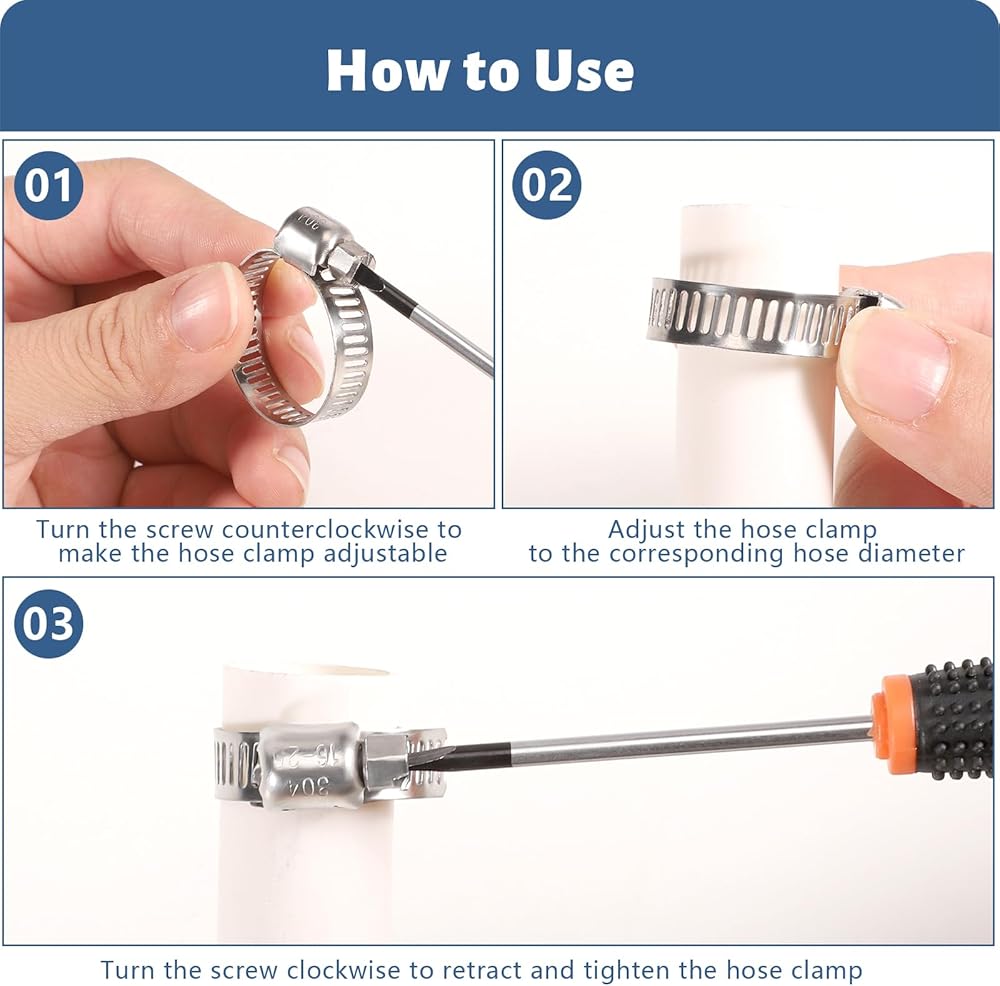 How to Use

01

Turn the screw counterclockwise to make the hose clamp adjustable

02

Adjust the hose clamp to the corresponding hose diameter

03

304 16-25

Turn the screw clockwise to retract and tighten the hose clamp