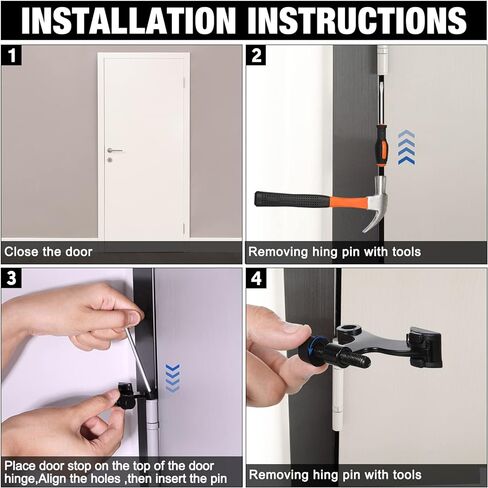 INSTALLATION INSTRUCTIONS

1

Close the door

2

Removing hing pin with tools

3

Place door stop on the top of the door hinge,Align the holes ,then insert the pin

4

Removing hing pin with tools