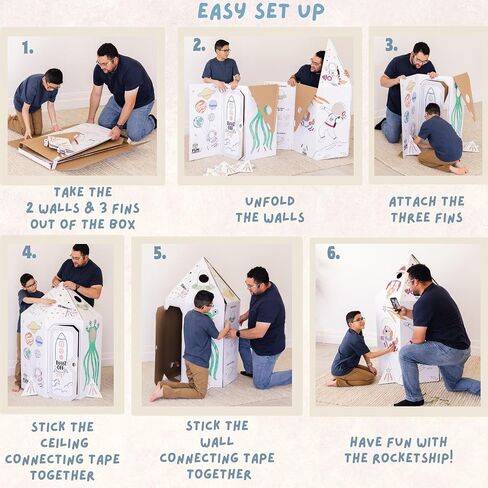 EASY SET UP

1.

TAKE THE 2 WALLS & 3 FINS OUT OF THE BOX

2.

UNFOLD THE WALLS

3.

ATTACH THE THREE FINS

4.

STICK THE CEILING CONNECTING TAPE TOGETHER

5.

STICK THE WALL CONNECTING TAPE TOGETHER

6.

HAVE FUN WITH THE ROCKETSHIP!