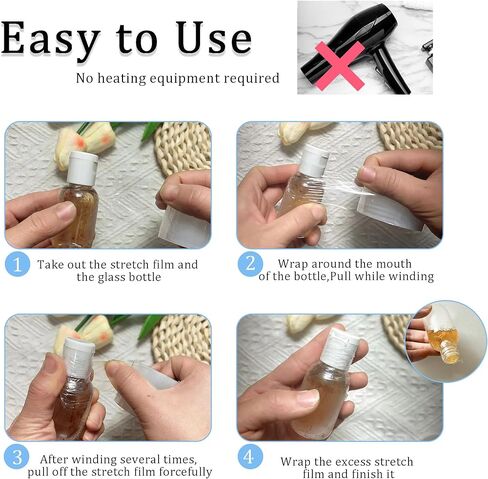 Easy to Use

No heating equipment required

1 Take out the stretch film and the glass bottle

2 Wrap around the mouth of the bottle,Pull while winding

3 After winding several times, pull off the stretch film forcefully

4 Wrap the excess stretch film and finish it