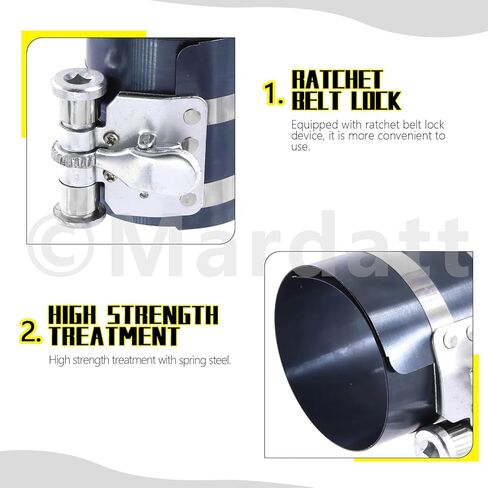 1. RATCHET BELT LOCK

Equipped with ratchet belt lock device, it is more convenient to use.

© Mardatt

2. HIGH STRENGTH TREATMENT

High strength treatment with spring steel.