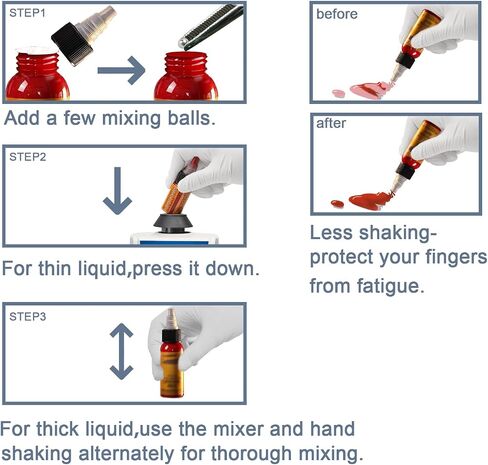 STEP1

Add a few mixing balls.

STEP2

For thin liquid,press it down.

STEP3

For thick liquid,use the mixer and hand shaking alternately for thorough mixing.

before

after

Less shaking-protect your fingers from fatigue.