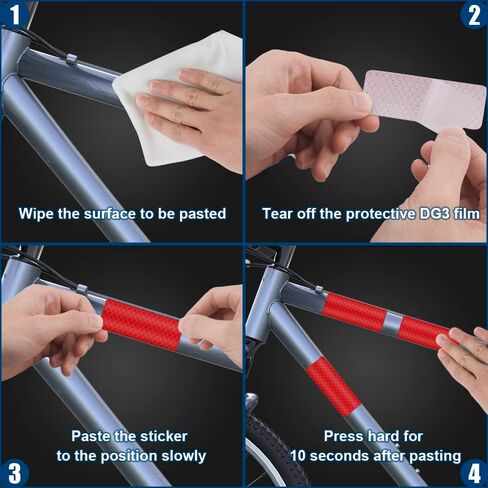 1

Wipe the surface to be pasted

2

Tear off the protective DG3 film

Paste the sticker
to the position slowly

3

Press hard for
10 seconds after pasting

4