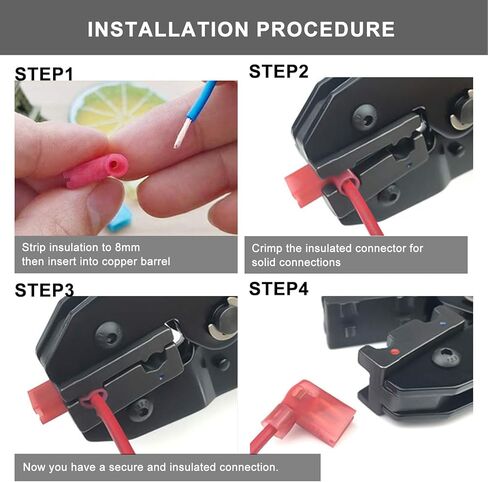 INSTALLATION PROCEDURE

STEP1

Strip insulation to 8mm
then insert into copper barrel

STEP2

Crimp the insulated connector for
solid connections

STEP3

STEP4

Now you have a secure and insulated connection.