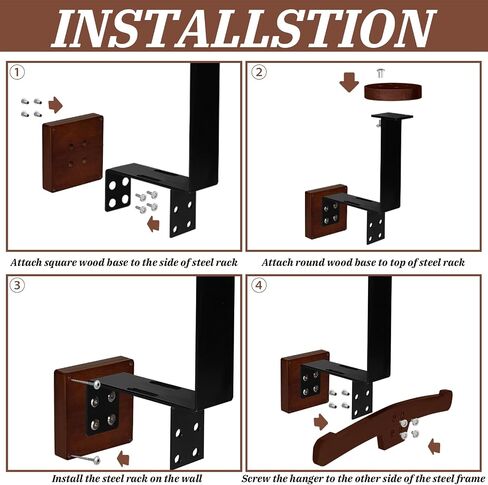 INSTALLSTION

1

Attach square wood base to the side of steel rack

2

Attach round wood base to top of steel rack

3

Install the steel rack on the wall

4

Screw the hanger to the other side of the steel frame