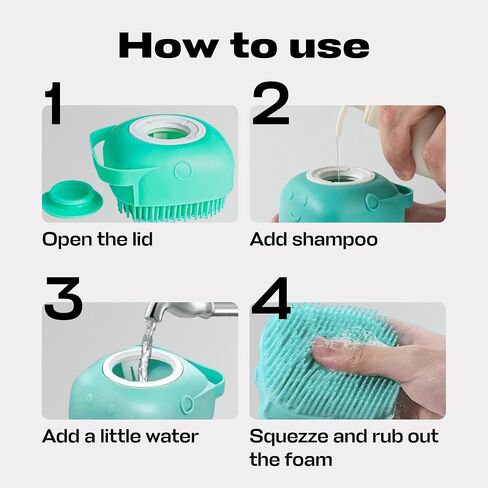 How to use

1

Open the lid

2

Add shampoo

3

Add a little water

4

Squezze and rub out the foam