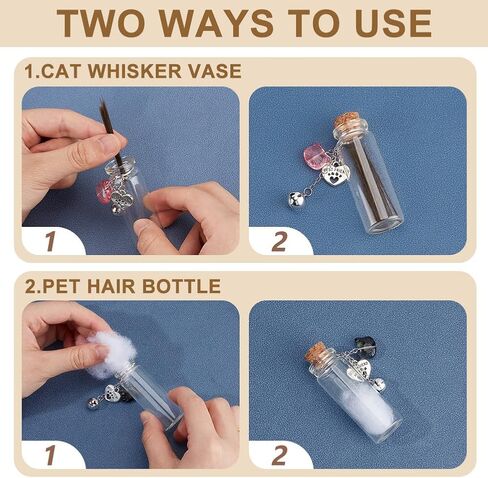 TWO WAYS TO USE

1.CAT WHISKER VASE

1

2

2.PET HAIR BOTTLE

1

2