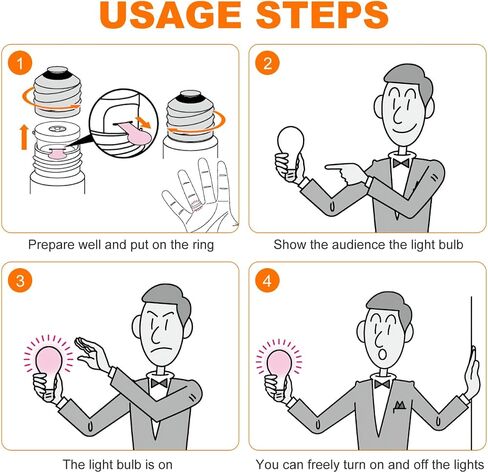 USAGE STEPS

1

Prepare well and put on the ring

2

Show the audience the light bulb

3

The light bulb is on

4

You can freely turn on and off the lights