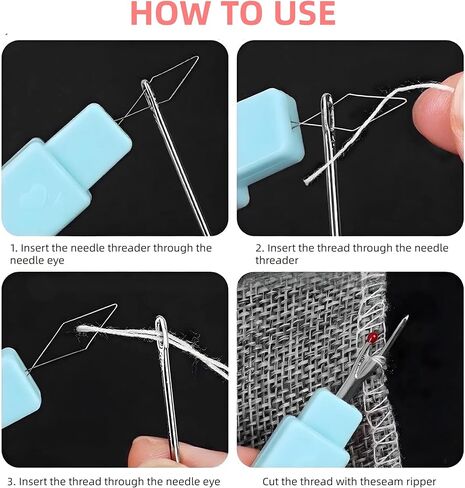 HOW TO USE

1. Insert the needle threader through the needle eye

2. Insert the thread through the needle threader

3. Insert the thread through the needle eye

Cut the thread with theseam ripper