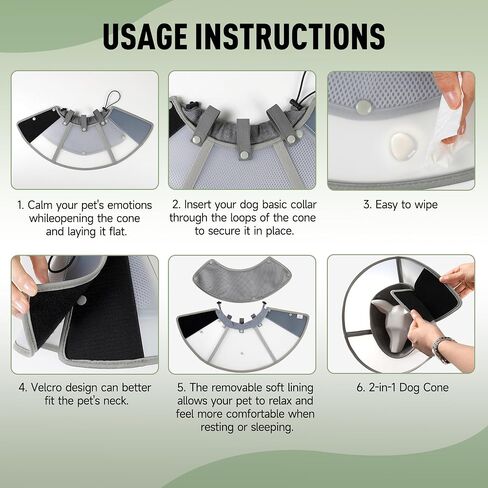 USAGE INSTRUCTIONS

1. Calm your pet's emotions whileopening the cone and laying it flat.

2. Insert your dog basic collar through the loops of the cone to secure it in place.

3. Easy to wipe

4. Velcro design can better fit the pet's neck.

5. The removable soft lining allows your pet to relax and feel more comfortable when resting or sleeping.

6. 2-in-1 Dog Cone