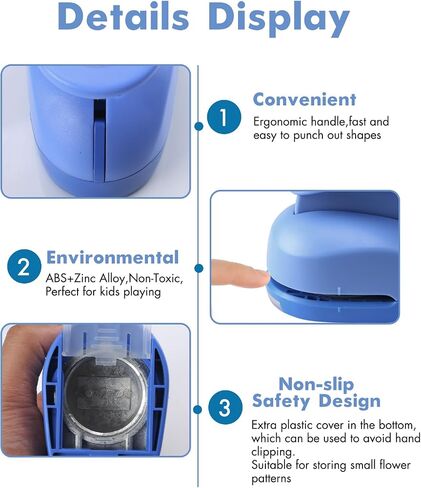 Details Display

1

Convenient

Ergonomic handle,fast and easy to punch out shapes

2

Environmental

ABS+Zinc Alloy,Non-Toxic, Perfect for kids playing

3

Non-slip Safety Design

Extra plastic cover in the bottom, which can be used to avoid hand clipping.
Suitable for storing small flower patterns