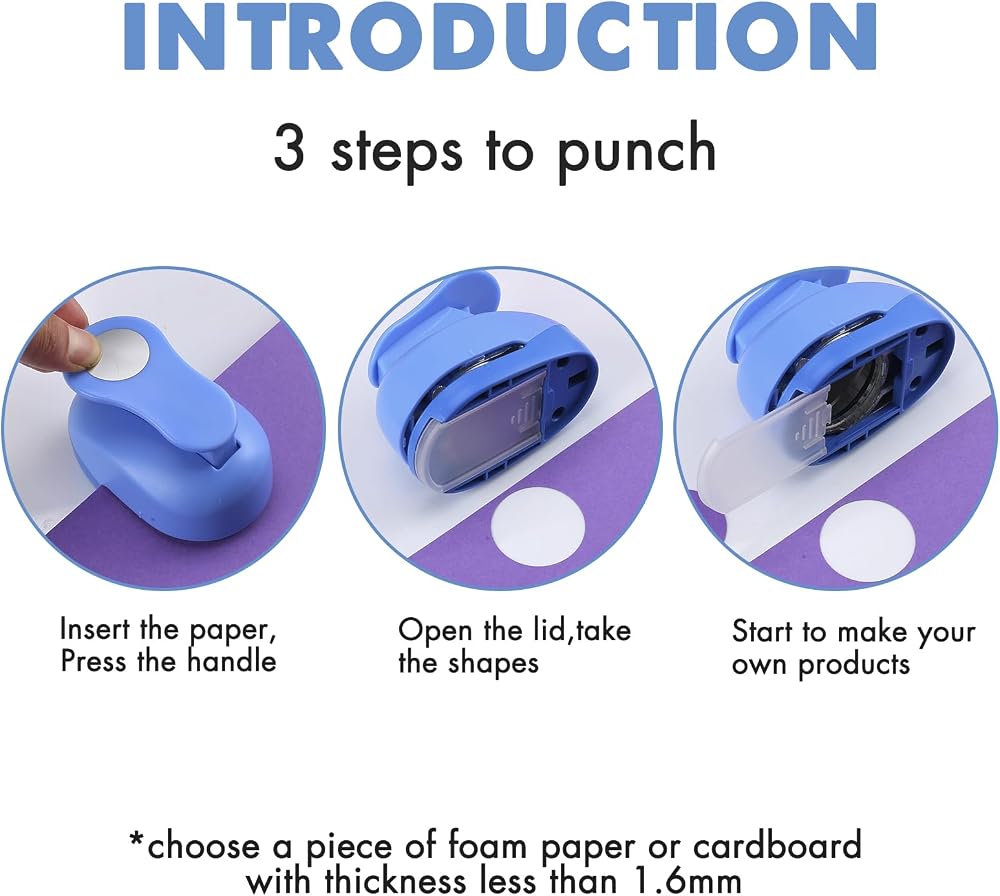 INTRODUCTION

3 steps to punch

Insert the paper, Press the handle

Open the lid,take the shapes

Start to make your own products

*choose a piece of foam paper or cardboard with thickness less than 1.6mm