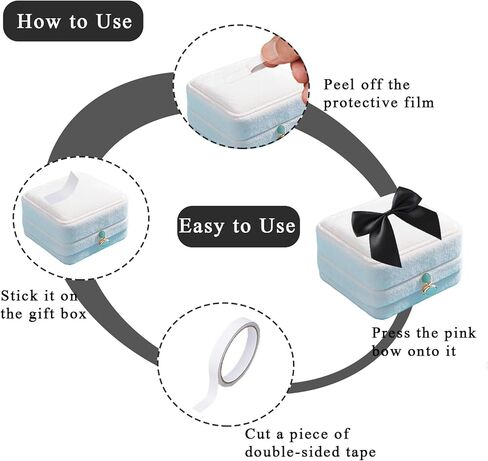 How to Use

Peel off the protective film

Easy to Use

Stick it on the gift box

Press the pink bow onto it

Cut a piece of double-sided tape