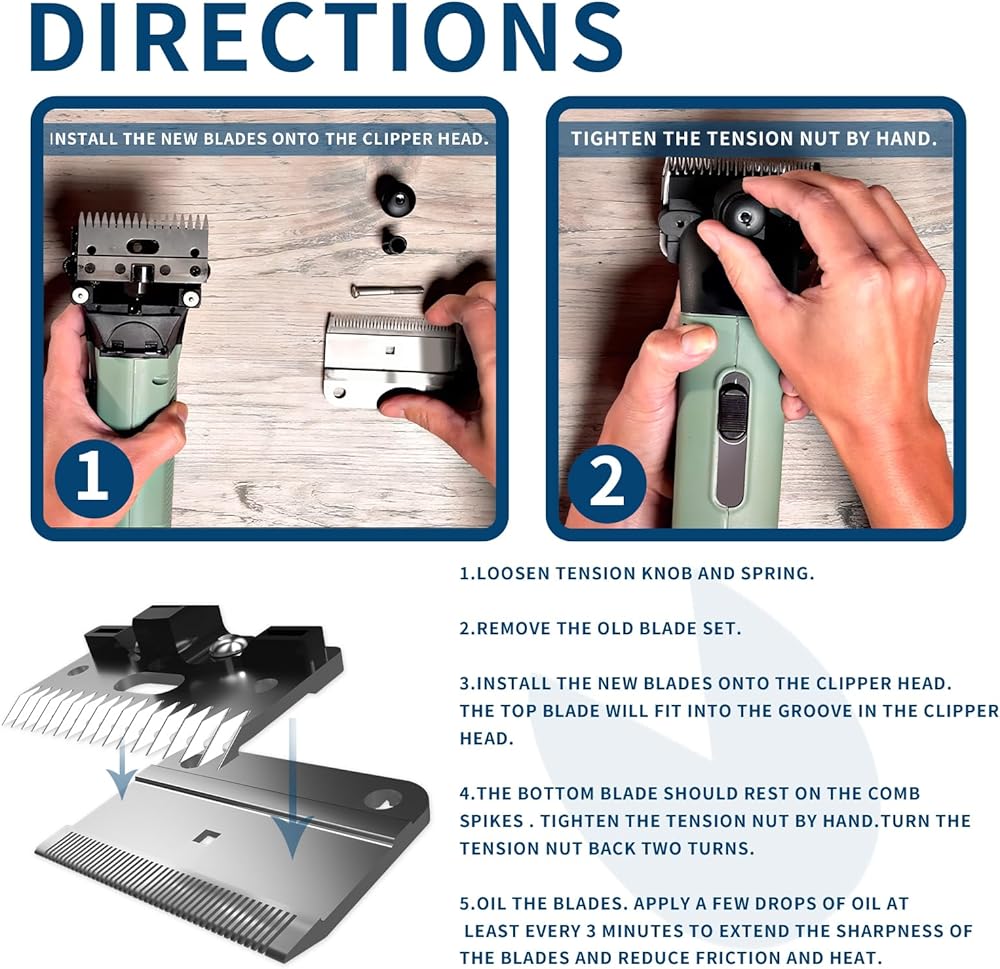 DIRECTIONS

INSTALL THE NEW BLADES ONTO THE CLIPPER HEAD.

1

TIGHTEN THE TENSION NUT BY HAND.

2

1.LOOSEN TENSION KNOB AND SPRING.

2.REMOVE THE OLD BLADE SET.

3.INSTALL THE NEW BLADES ONTO THE CLIPPER HEAD. THE TOP BLADE WILL FIT INTO THE GROOVE IN THE CLIPPER HEAD.

4.THE BOTTOM BLADE SHOULD REST ON THE COMB SPIKES . TIGHTEN THE TENSION NUT BY HAND.TURN THE TENSION NUT BACK TWO TURNS.

5.OIL THE BLADES. APPLY A FEW DROPS OF OIL AT LEAST EVERY 3 MINUTES TO EXTEND THE SHARPNESS OF THE BLADES AND REDUCE FRICTION AND HEAT.