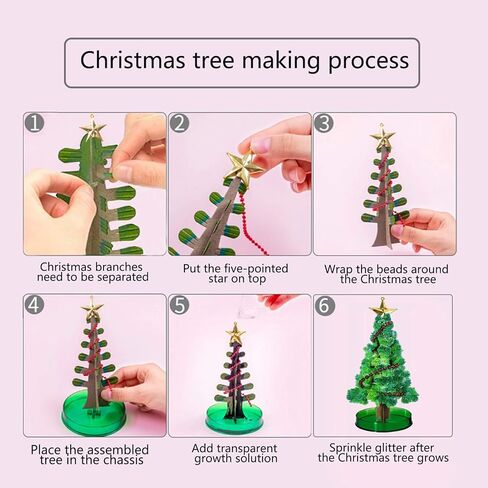 Christmas tree making process

1

Christmas branches need to be separated

2

Put the five-pointed star on top

3

Wrap the beads around the Christmas tree

4

Place the assembled tree in the chassis

5

Add transparent growth solution

6

Sprinkle glitter after the Christmas tree grows