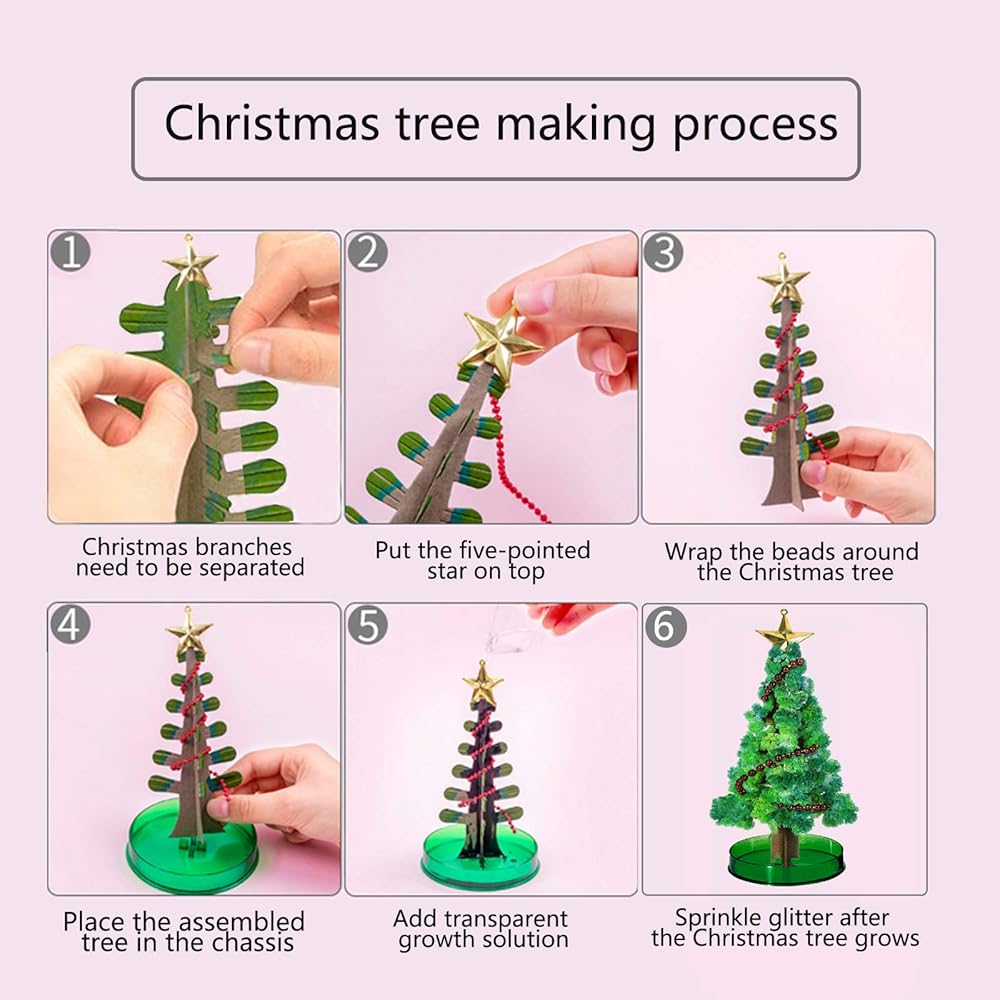 Christmas tree making process

1
Christmas branches need to be separated

2
Put the five-pointed star on top

3
Wrap the beads around the Christmas tree

4
Place the assembled tree in the chassis

5
Add transparent growth solution

6
Sprinkle glitter after the Christmas tree grows