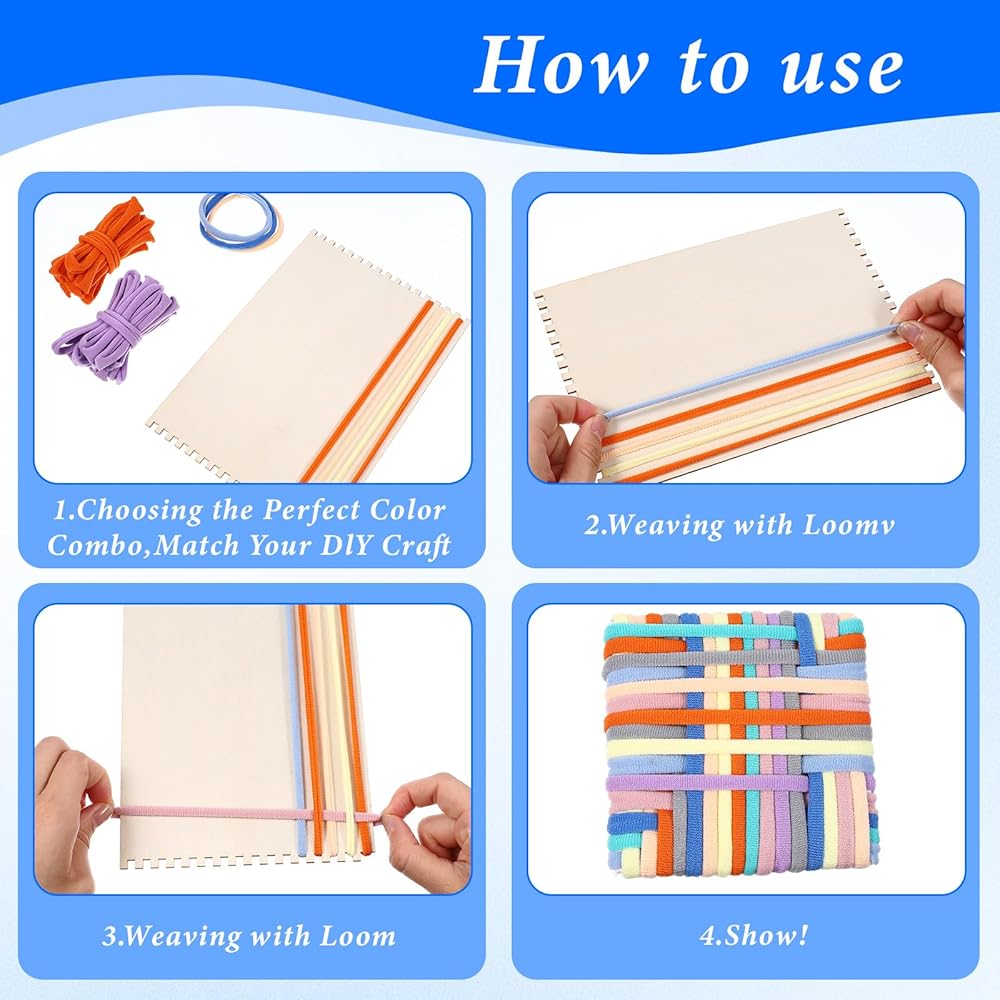 How to use

1.Choosing the Perfect Color Combo,Match Your DlY Craft

2.Weaving with Loomv

3.Weaving with Loom

4.Show!