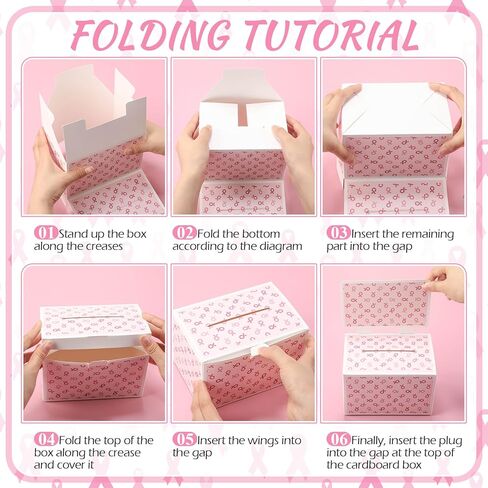 FOLDING TUTORIAL

01 Stand up the box along the creases

02 Fold the bottom according to the diagram

03 Insert the remaining part into the gap

04 Fold the top of the box along the crease and cover it

05 Insert the wings into the gap

06 Finally, insert the plug into the gap at the top of the cardboard box