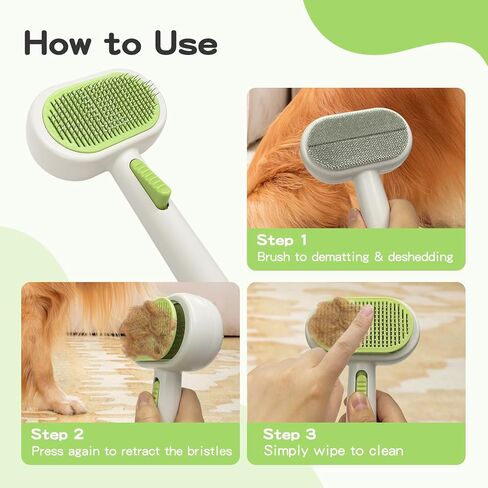 How to Use

Step 1
Brush to dematting & deshedding

Step 2
Press again to retract the bristles

Step 3
Simply wipe to clean