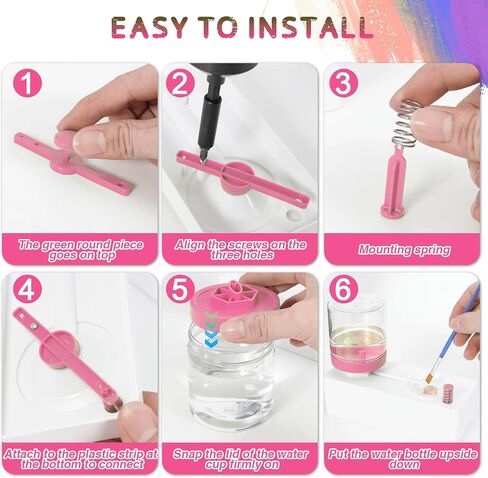 EASY TO INSTALL

1

The green round piece goes on top

2

Align the screws on the three holes

3

Mounting spring

4

Attach to the plastic strip at the bottom to connect

5

Snap the lid of the water cup firmly on

6

Put the water bottle upside down