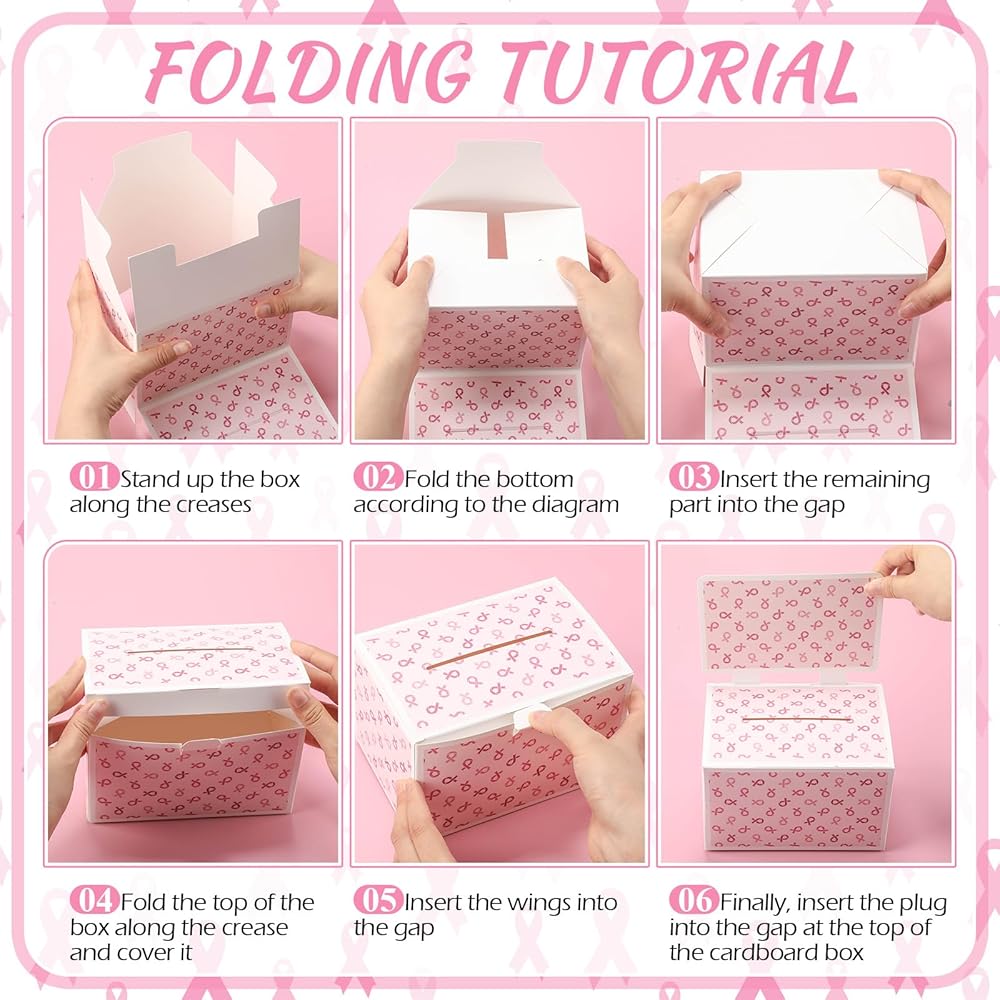 FOLDING TUTORIAL

01 Stand up the box along the creases

02 Fold the bottom according to the diagram

03 Insert the remaining part into the gap

04 Fold the top of the box along the crease and cover it

05 Insert the wings into the gap

06 Finally, insert the plug into the gap at the top of the cardboard box