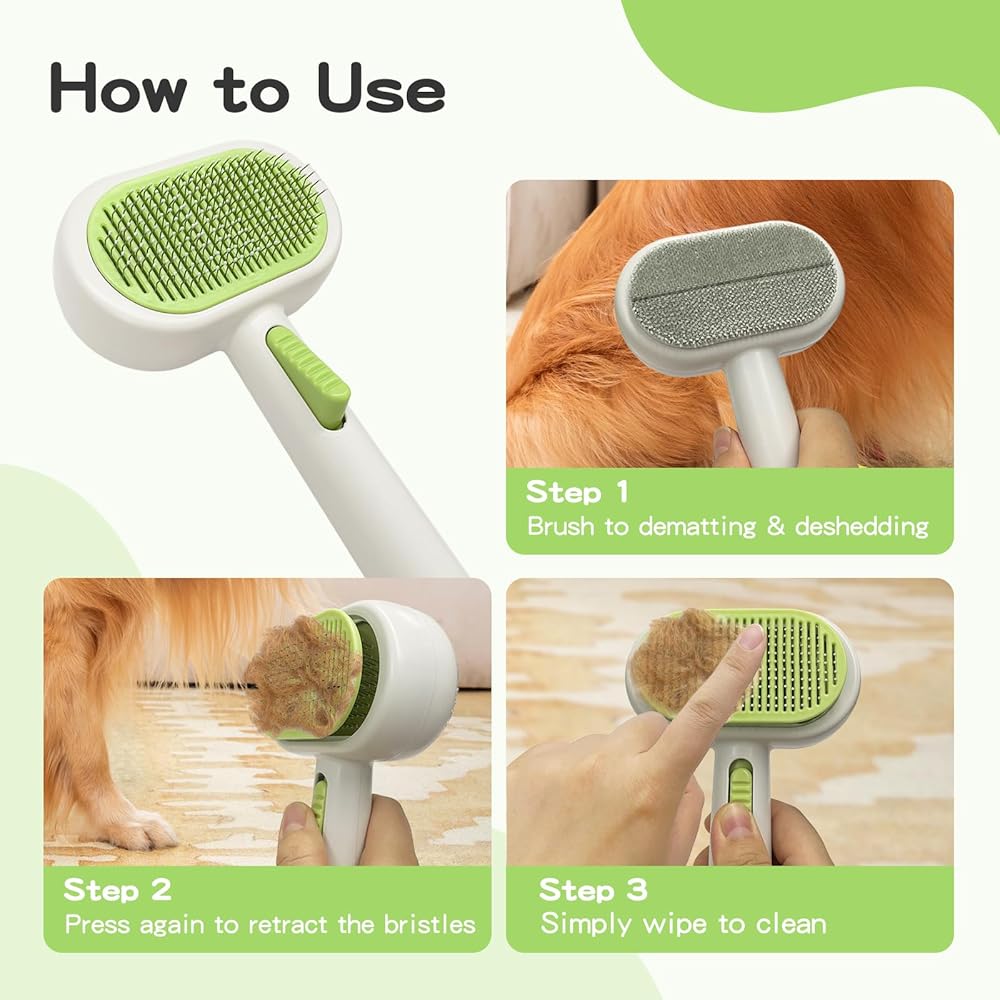 How to Use

Step 1
Brush to dematting & deshedding

Step 2
Press again to retract the bristles

Step 3
Simply wipe to clean