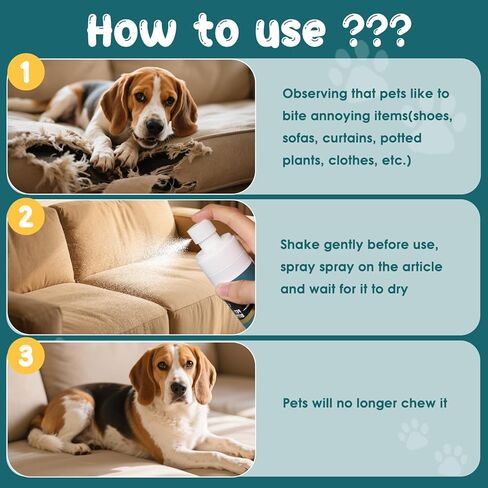 How to use ???

1

Observing that pets like to bite annoying items(shoes, sofas, curtains, potted plants, clothes, etc.)

2

Shake gently before use, spray spray on the article and wait for it to dry

3

Pets will no longer chew it