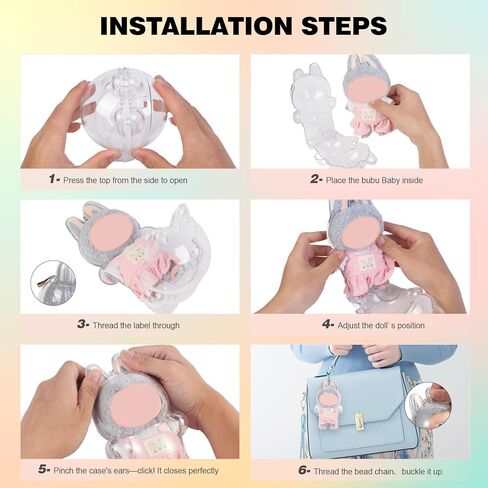 INSTALLATION STEPS

1- Press the top from the side to open

2- Place the bubu Baby inside

3- Thread the label through

4- Adjust the doll' s position

5- Pinch the case's ears—click! It closes perfectly

6- Thread the bead chain, buckle it up