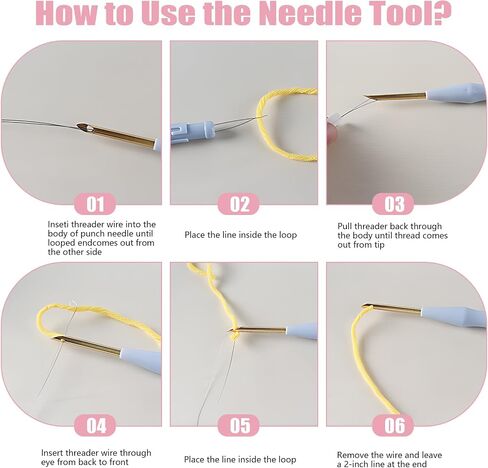 How to Use the Needle Tool?

01

Inseti threader wire into the body of punch needle until looped endcomes out from the other side

02

Place the line inside the loop

03

Pull threader back through the body until thread comes out from tip

04

Insert threader wire through eye from back to front

05

Place the line inside the loop

06

Remove the wire and leave a 2-inch line at the end