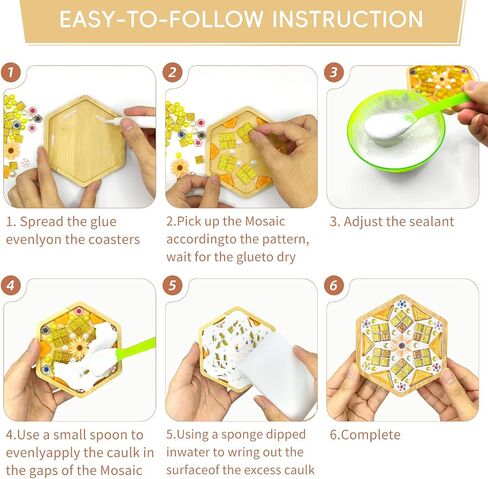 EASY-TO-FOLLOW INSTRUCTION

1

1. Spread the glue evenlyon the coasters

2

2.Pick up the Mosaic accordingto the pattern, wait for the glueto dry

3

3. Adjust the sealant

4

4.Use a small spoon to evenlyapply the caulk in the gaps of the Mosaic

5

5.Using a sponge dipped inwater to wring out the surfaceof the excess caulk

6

6.Complete