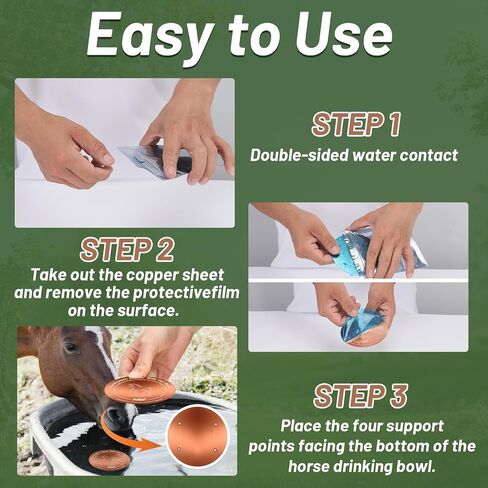 Easy to Use

STEP 1
Double-sided water contact

STEP 2
Take out the copper sheet and remove the protectivefilm on the surface.

STEP 3
Place the four support points facing the bottom of the horse drinking bowl.