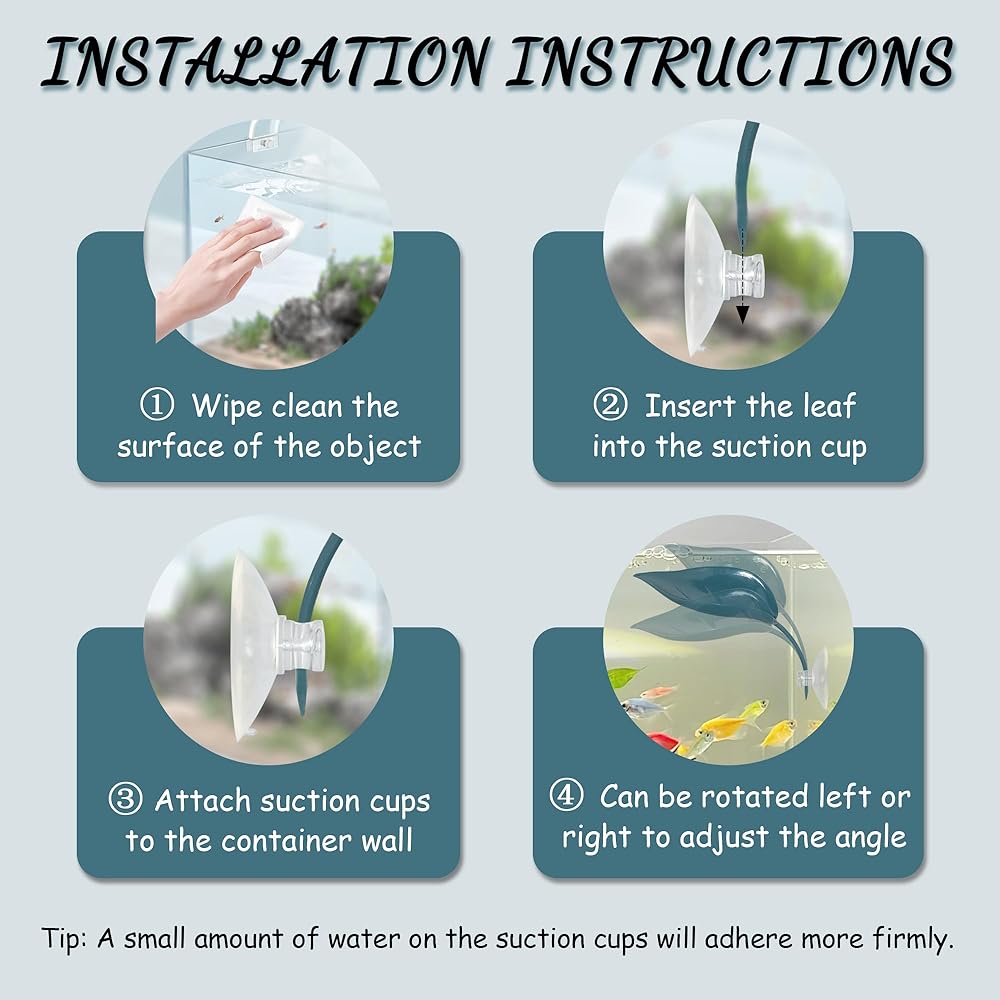 INSTALLATION INSTRUCTIONS

① Wipe clean the surface of the object

② Insert the leaf into the suction cup

③ Attach suction cups to the container wall

④ Can be rotated left or right to adjust the angle

Tip: A small amount of water on the suction cups will adhere more firmly.