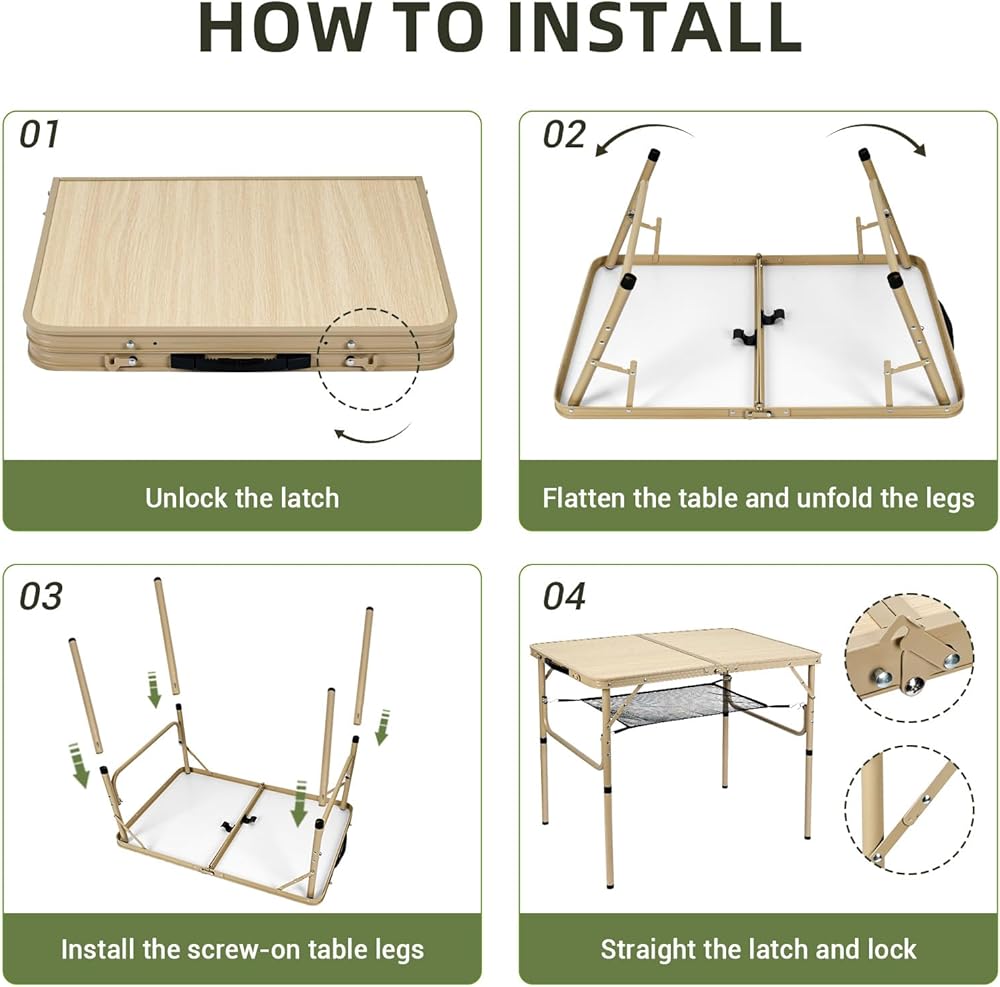 HOW TO INSTALL

01

Unlock the latch

02

Flatten the table and unfold the legs

03

Install the screw-on table legs

04

Straight the latch and lock