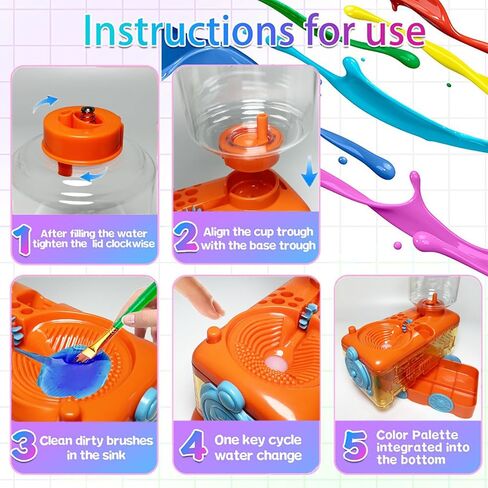 Instructions for use

1 After filling the water tighten the lid clockwise

2 Align the cup trough with the base trough

3 Clean dirty brushes in the sink

4 One key cycle water change

5 Color Palette integrated into the bottom