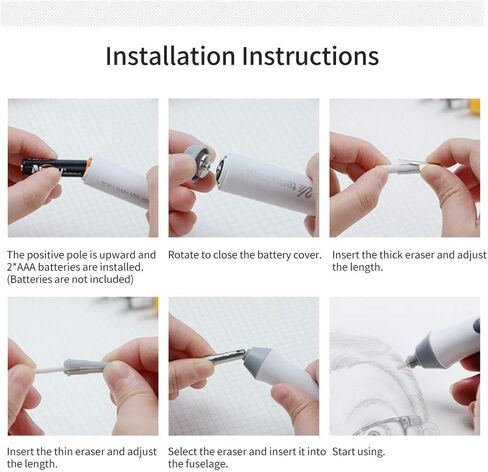 Installation Instructions

The positive pole is upward and 2*AAA batteries are installed. (Batteries are not included)

Rotate to close the battery cover.

Insert the thick eraser and adjust the length.

Insert the thin eraser and adjust the length.

Select the eraser and insert it into the fuselage.

Start using.