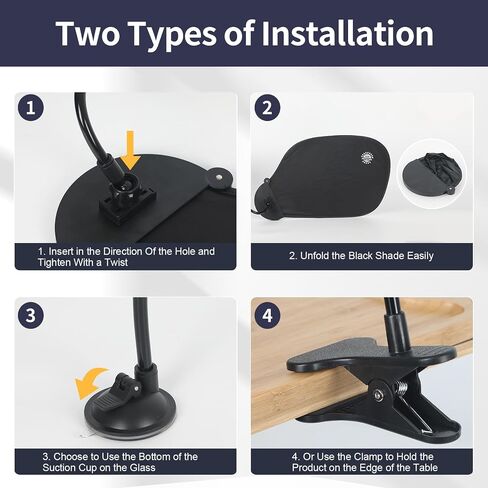 Two Types of Installation

1

1. Insert in the Direction Of the Hole and Tighten With a Twist

2

2. Unfold the Black Shade Easily

3

3. Choose to Use the Bottom of the Suction Cup on the Glass

4

4. Or Use the Clamp to Hold the Product on the Edge of the Table