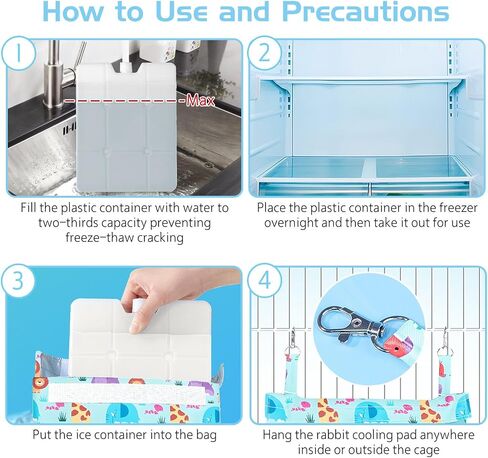 How to Use and Precautions

1

Max

Fill the plastic container with water to two-thirds capacity preventing freeze-thaw cracking

2

Place the plastic container in the freezer overnight and then take it out for use

3

Put the ice container into the bag

4

Hang the rabbit cooling pad anywhere inside or outside the cage