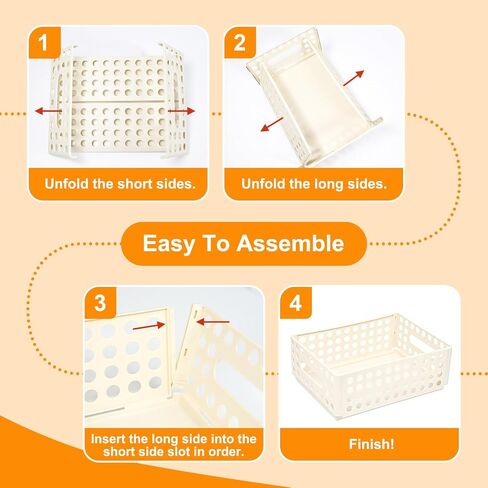 1

Unfold the short sides.

2

Unfold the long sides.

Easy To Assemble

3

Insert the long side into the short side slot in order.

4

Finish!