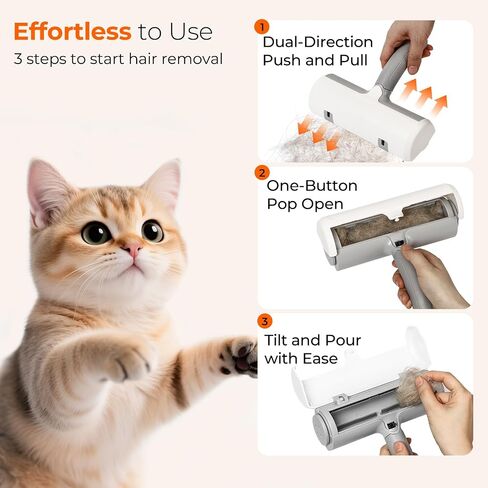 Effortless to Use
3 steps to start hair removal

1
Dual-Direction Push and Pull

2
One-Button Pop Open

3
Tilt and Pour with Ease