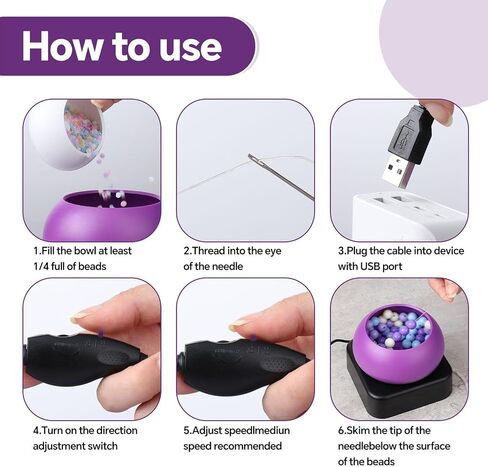 How to use

1.Fill the bowl at least 1/4 full of beads

2.Thread into the eye of the needle

3.Plug the cable into device with USB port

4.Turn on the direction adjustment switch

5.Adjust speedlmediun speed recommended

6.Skim the tip of the needlebelow the surface of the beads