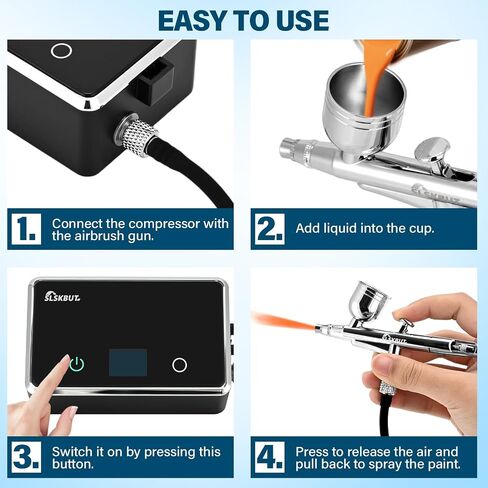 EASY TO USE

1. Connect the compressor with the airbrush gun.

2. Add liquid into the cup.

SLSKBUT

3. Switch it on by pressing this button.

4. Press to release the air and pull back to spray the paint.