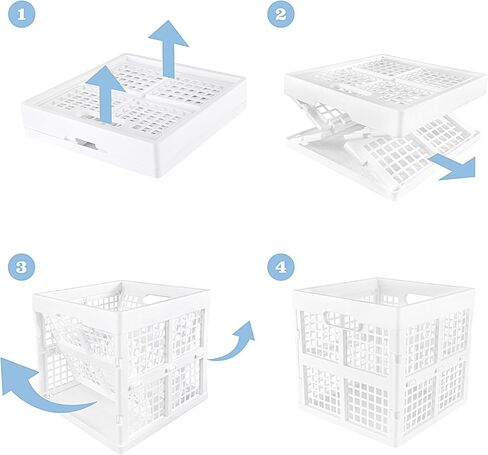 1

2

3

4