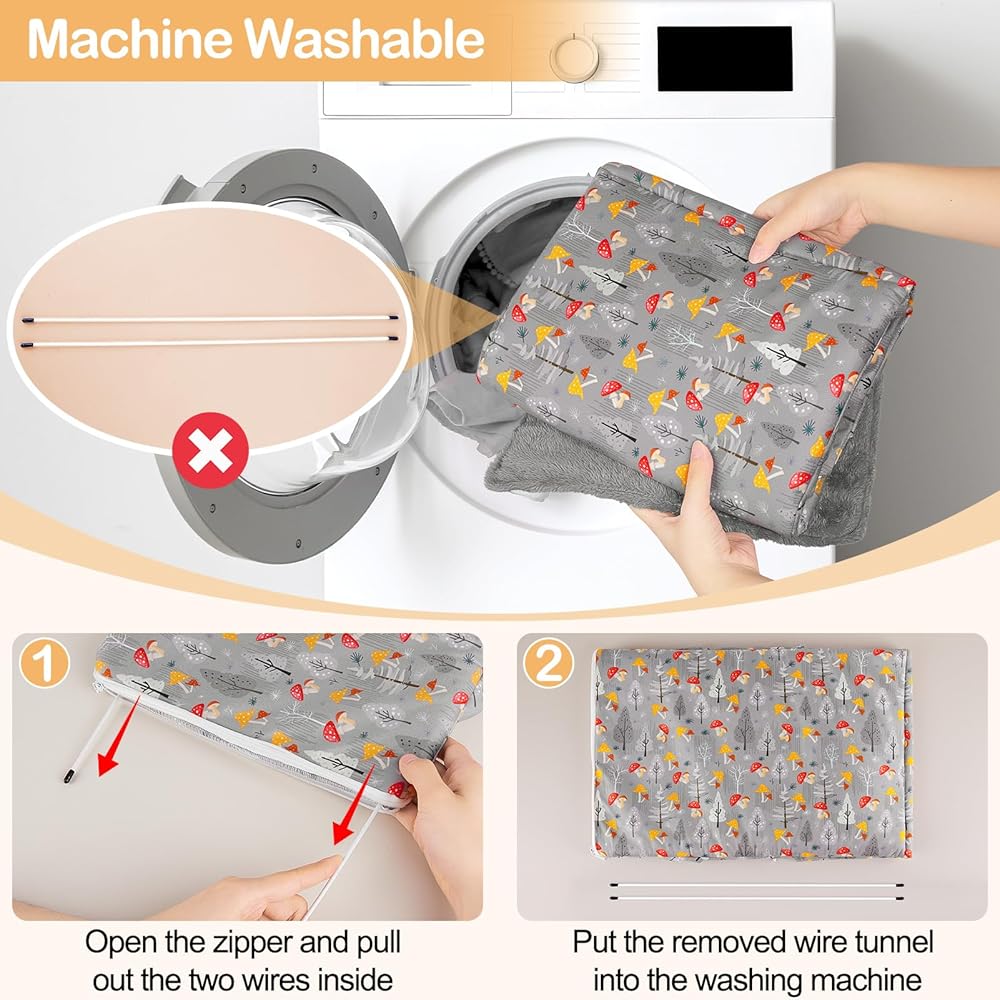 Machine Washable

1

Open the zipper and pull out the two wires inside

2

Put the removed wire tunnel into the washing machine