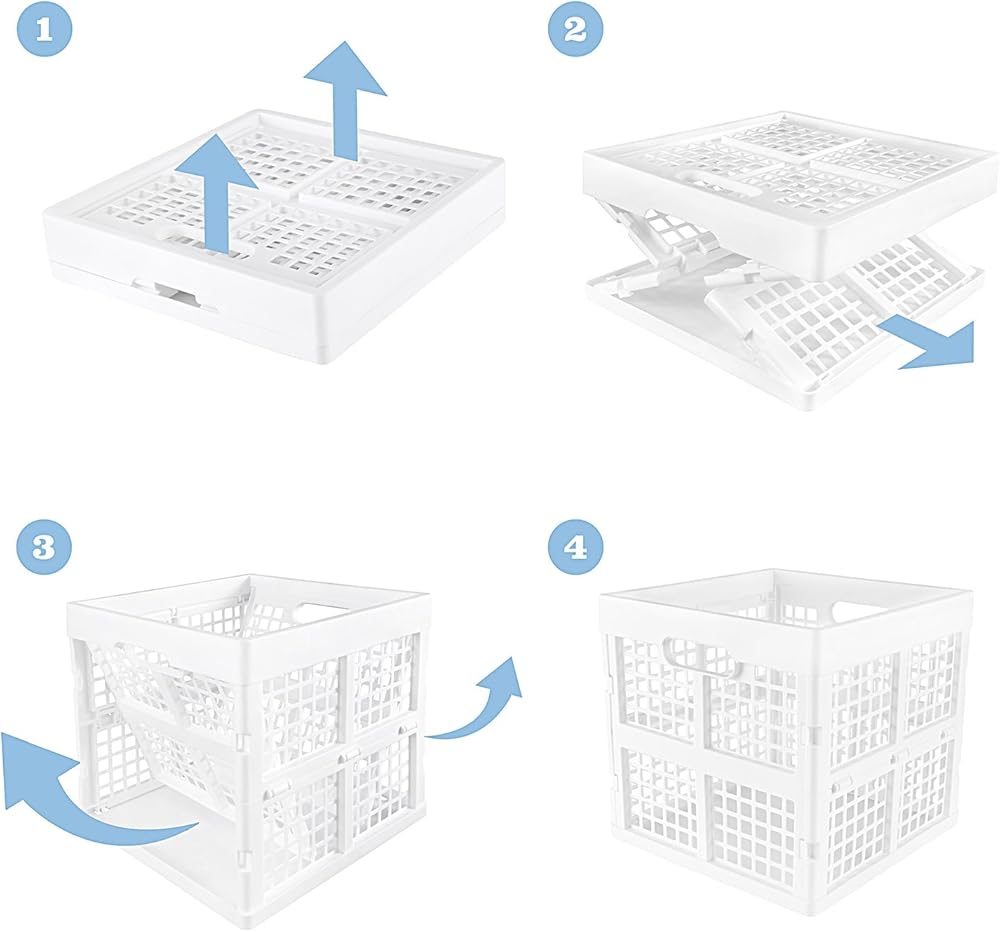 1

2

3

4