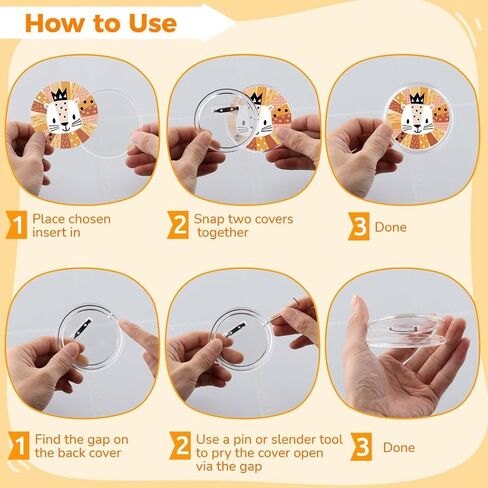 How to Use

1 Place chosen insert in

2 Snap two covers together

3 Done

1 Find the gap on the back cover

2 Use a pin or slender tool to pry the cover open via the gap

3 Done