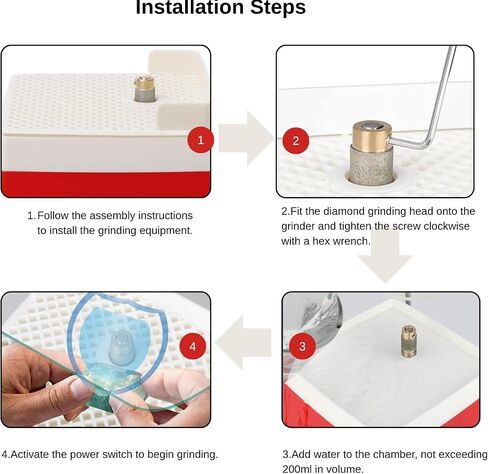 Installation Steps

1

2

1.Follow the assembly instructions to install the grinding equipment.

2.Fit the diamond grinding head onto the grinder and tighten the screw clockwise with a hex wrench.

4

3

4.Activate the power switch to begin grinding.

3.Add water to the chamber, not exceeding 200ml in volume.