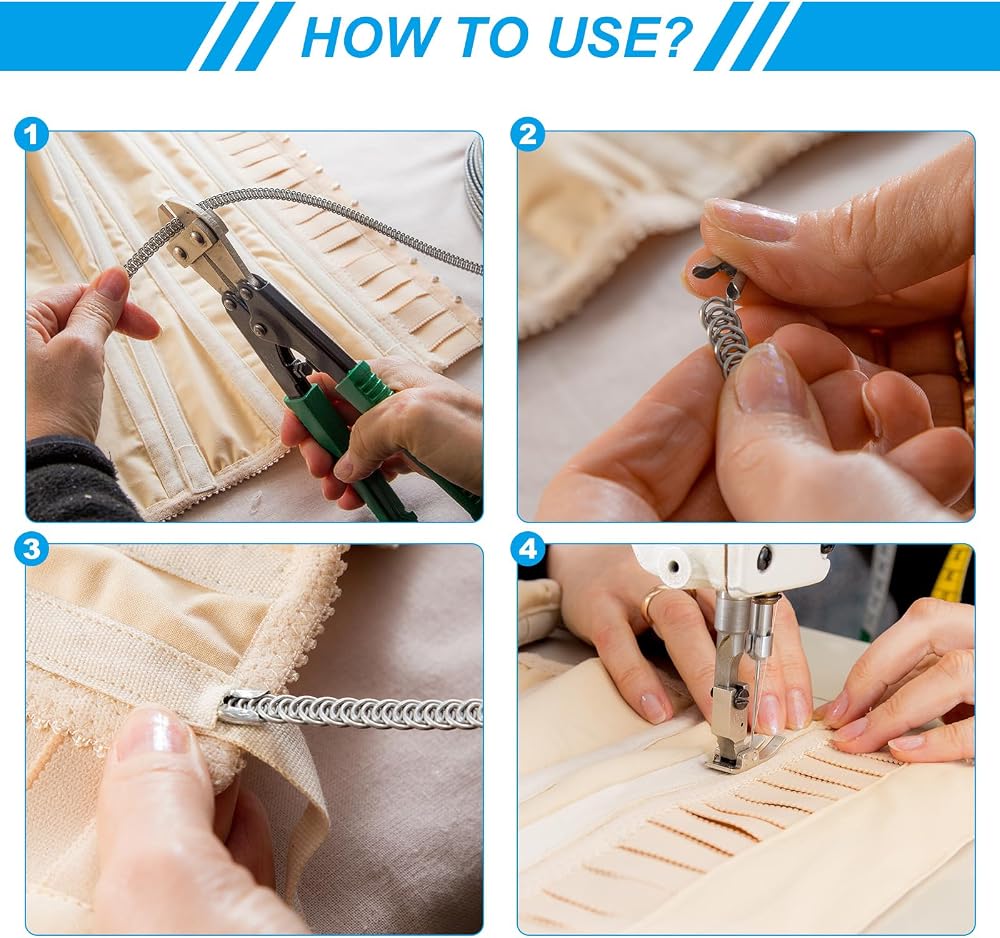 HOW TO USE?

1

2

3

4