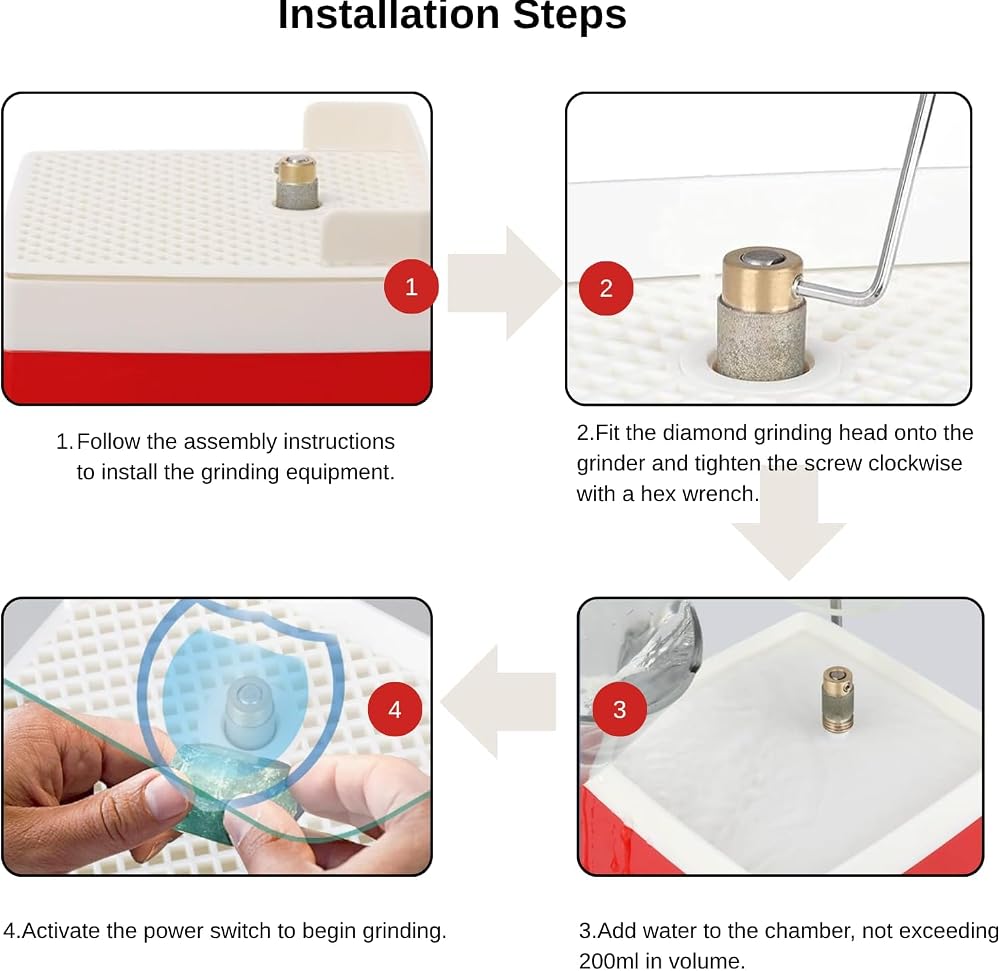 Installation Steps

1

2

1. Follow the assembly instructions to install the grinding equipment.

2.Fit the diamond grinding head onto the grinder and tighten the screw clockwise with a hex wrench.

4

3

4.Activate the power switch to begin grinding.

3.Add water to the chamber, not exceeding 200ml in volume.